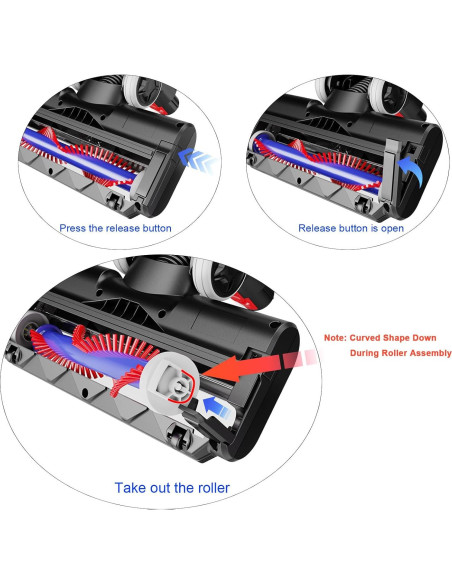 Press the release button

Release button is open

Note: Curved Shape Down During Roller Assembly

Take out the roller