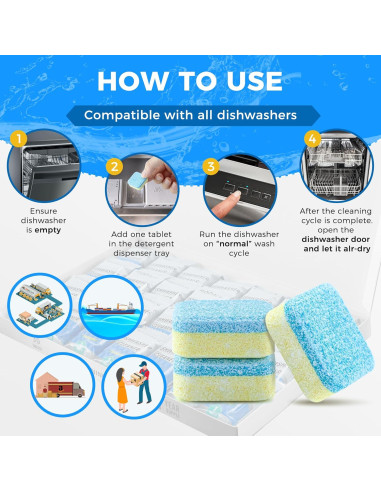 HOW TO USE

Compatible with all dishwashers

1

Ensure dishwasher is **empty**

2

Add one tablet in the detergent dispenser tray

3

Run the dishwasher on **"normal"** wash cycle

4

After the cleaning cycle is complete. open the **dishwasher door and let it air-dry**