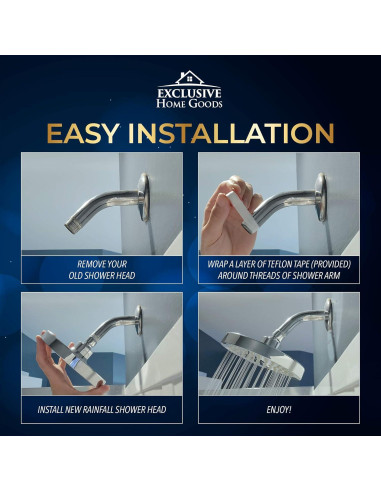 EXCLUSIVE
HOME GOODS

EASY INSTALLATION

REMOVE YOUR OLD SHOWER HEAD

WRAP A LAYER OF TEFLON TAPE (PROVIDED) AROUND THREADS OF SHOWER ARM

INSTALL NEW RAINFALL SHOWER HEAD

ENJOY!