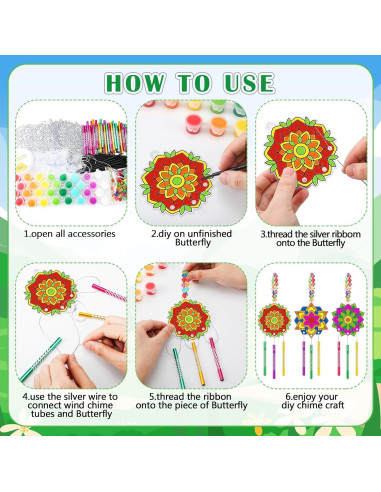 HOW TO USE

1.open all accessories

2.diy on unfinished Butterfly

3.thread the silver ribbom onto the Butterfly

4.use the silver wire to connect wind chime tubes and Butterfly

5.thread the ribbon onto the piece of Butterfly

6.enjoy your diy chime craft