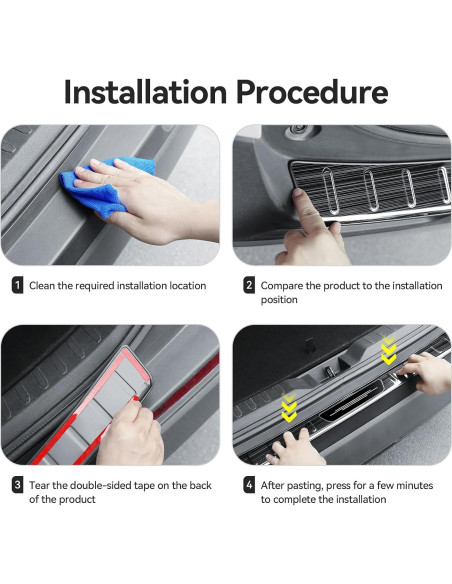 Installation Procedure

1 Clean the required installation location

2 Compare the product to the installation position

3 Tear the double-sided tape on the back of the product

4 After pasting, press for a few minutes to complete the installation