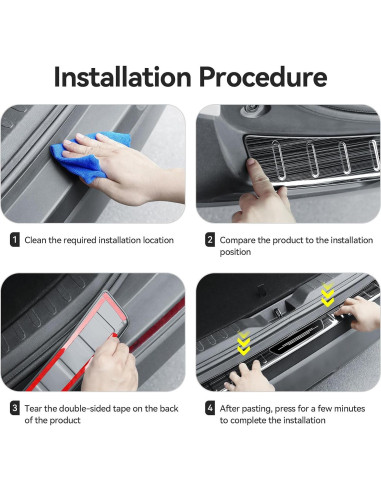 Installation Procedure

1 Clean the required installation location

2 Compare the product to the installation position

3 Tear the double-sided tape on the back of the product

4 After pasting, press for a few minutes to complete the installation