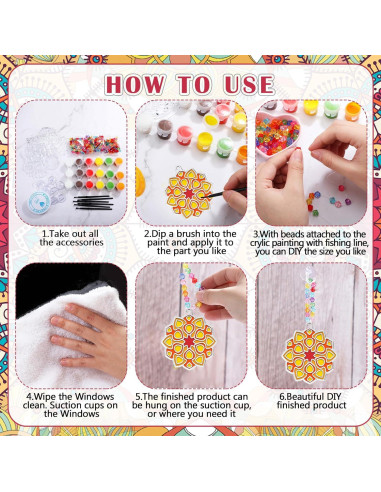 HOW TO USE

1.Take out all the accessories

2.Dip a brush into the paint and apply it to the part you like

3.With beads attached to the crylic painting with fishing line, you can DIY the size you like

4.Wipe the Windows clean. Suction cups on the Windows

5.The finished product can be hung on the suction cup, or where you need it

6.Beautiful DIY finished product