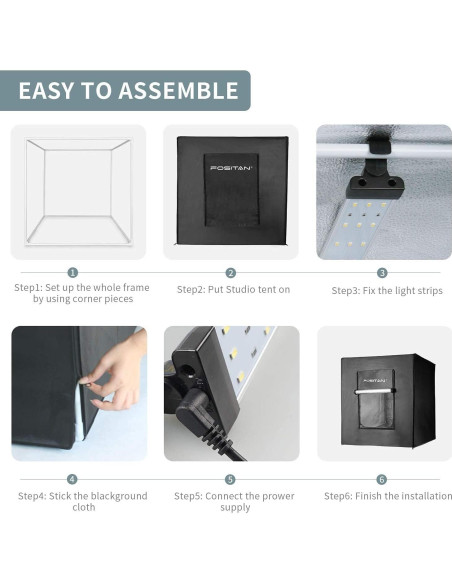 EASY TO ASSEMBLE

FOSITAN

1

Step1: Set up the whole frame by using corner pieces

2

Step2: Put Studio tent on

3

Step3: Fix the light strips

FOSITAN

4

Step4: Stick the blackground cloth

5

Step5: Connect the prower supply

6

Step6: Finish the installation