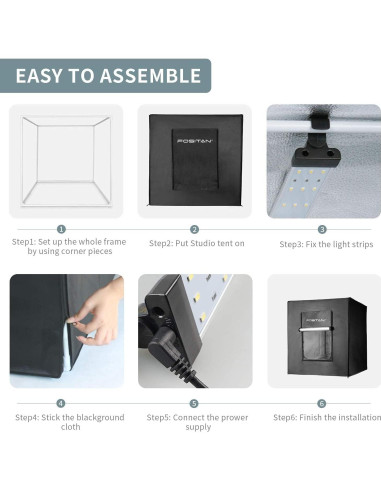 EASY TO ASSEMBLE

FOSITAN

1

Step1: Set up the whole frame by using corner pieces

2

Step2: Put Studio tent on

3

Step3: Fix the light strips

FOSITAN

4

Step4: Stick the blackground cloth

5

Step5: Connect the prower supply

6

Step6: Finish the installation