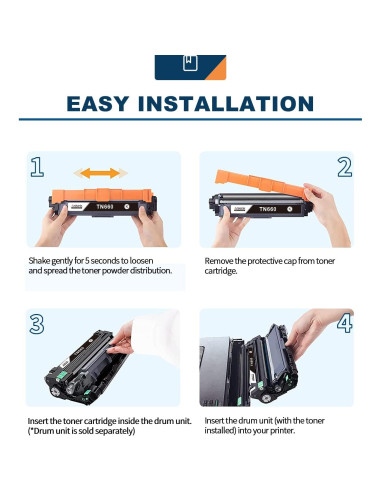 EASY INSTALLATION

1

TN660

Shake gently for 5 seconds to loosen and spread the toner powder distribution.

2

TN660

Remove the protective cap from toner cartridge.

3

Insert the toner cartridge inside the drum unit. (*Drum unit is sold separately)

4

Insert the drum unit (with the toner installed) into your printer.