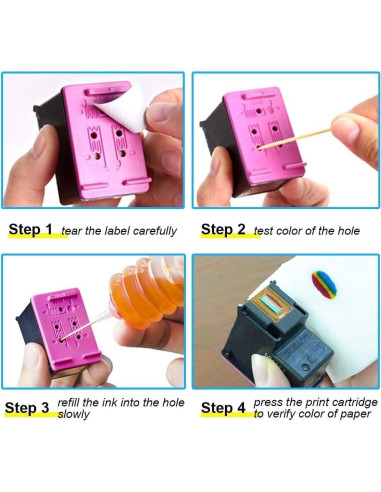 Step 1 tear the label carefully

Step 2 test color of the hole

Step 3 refill the ink into the hole slowly

Step 4 press the print cartridge to verify color of paper