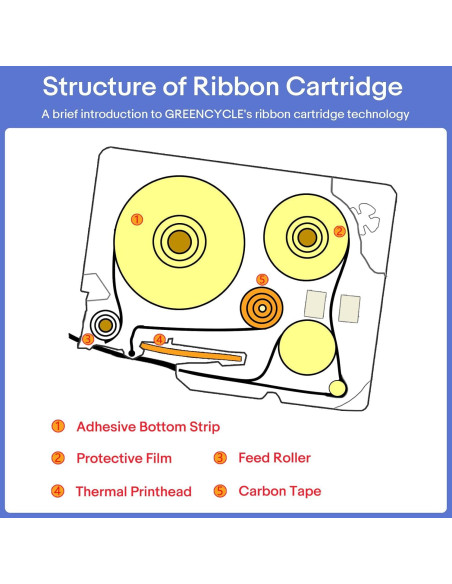 Structure of Ribbon Cartridge

A brief introduction to GREENCYCLE's ribbon cartridge technology

①

②

⑤

③

④

① Adhesive Bottom Strip

② Protective Film

③ Feed Roller

④ Thermal Printhead

⑤ Carbon Tape