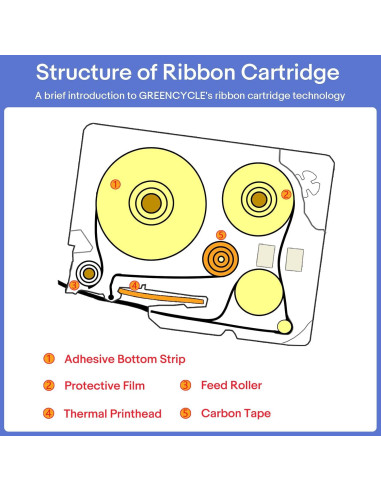 Structure of Ribbon Cartridge

A brief introduction to GREENCYCLE's ribbon cartridge technology

①

②

⑤

③

④

① Adhesive Bottom Strip

② Protective Film

③ Feed Roller

④ Thermal Printhead

⑤ Carbon Tape