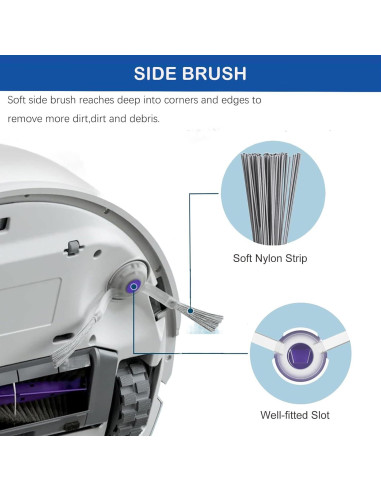 SIDE BRUSH

Soft side brush reaches deep into corners and edges to remove more dirt,dirt and debris.

Soft Nylon Strip

Well-fitted Slot