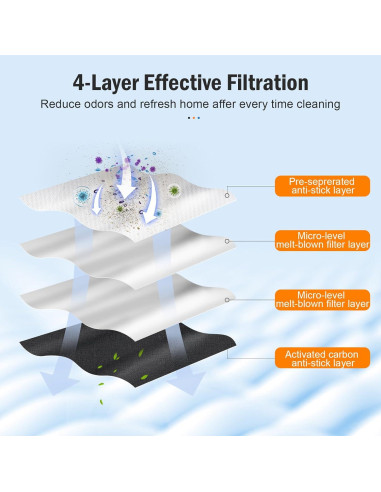 4-Layer Effective Filtration

Reduce odors and refresh home affer every time cleaning

Pre-seprerated anti-stick layer

Micro-level melt-blown filter layer

Micro-level melt-blown filter layer

Activated carbon anti-stick layer