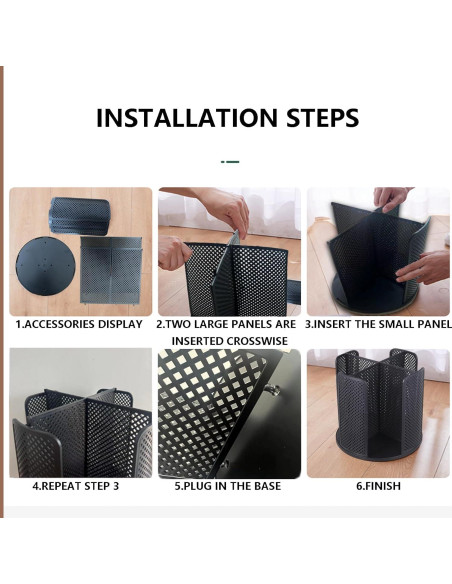 INSTALLATION STEPS

1.ACCESSORIES DISPLAY

2.TWO LARGE PANELS ARE INSERTED CROSSWISE

3.INSERT THE SMALL PANEL

4.REPEAT STEP 3

5.PLUG IN THE BASE

6.FINISH