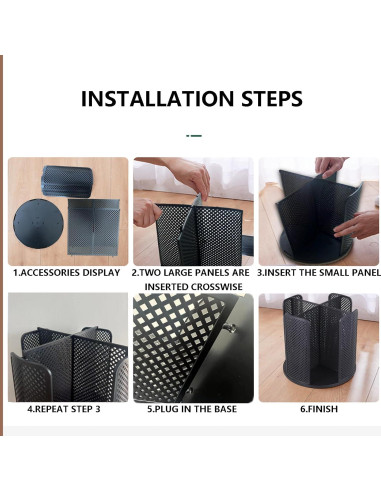 INSTALLATION STEPS

1.ACCESSORIES DISPLAY

2.TWO LARGE PANELS ARE INSERTED CROSSWISE

3.INSERT THE SMALL PANEL

4.REPEAT STEP 3

5.PLUG IN THE BASE

6.FINISH