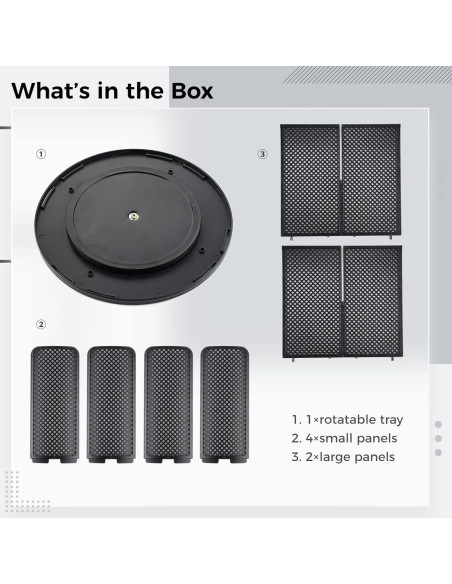 What's in the Box

①

③

②

1. 1×rotatable tray
2. 4×small panels
3. 2×large panels