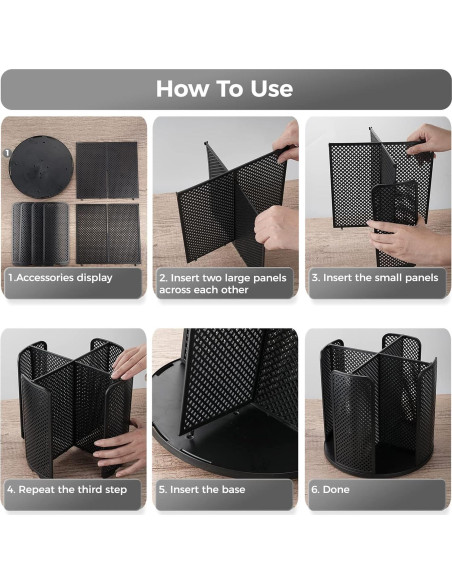 How To Use

1

1.Accessories display

2. Insert two large panels across each other

3. Insert the small panels

4. Repeat the third step

5. Insert the base

6. Done