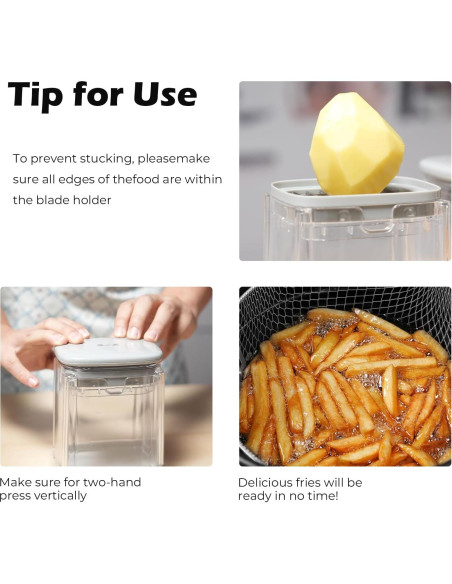 Tip for Use

To prevent stucking, pleasemake sure all edges of thefood are within the blade holder

Make sure for two-hand press vertically

Delicious fries will be ready in no time!