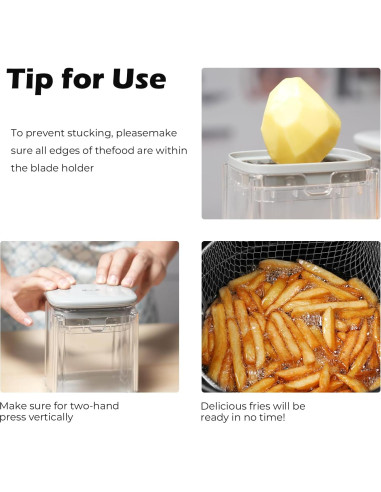 Tip for Use

To prevent stucking, pleasemake sure all edges of thefood are within the blade holder

Make sure for two-hand press vertically

Delicious fries will be ready in no time!