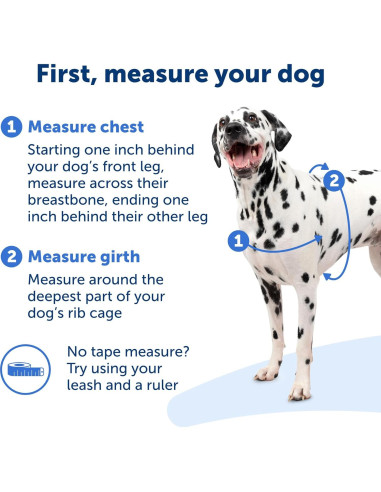 First, measure your dog

1 Measure chest

Starting one inch behind your dog's front leg, measure across their breastbone, ending one inch behind their other leg

2 Measure girth

Measure around the deepest part of your dog's rib cage

No tape measure? Try using your leash and a ruler

2

1