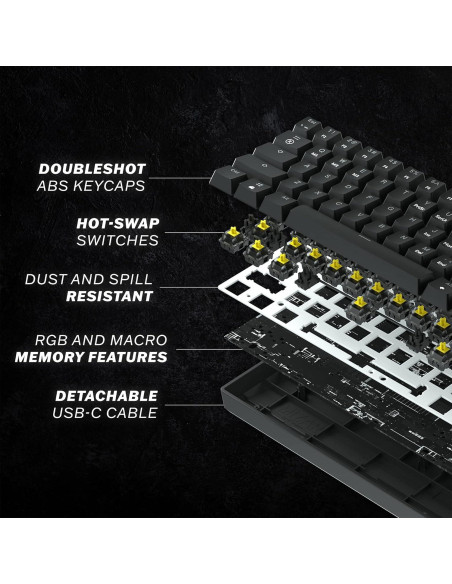 DOUBLESHOT
ABS KEYCAPS

HOT-SWAP
SWITCHES

DUST AND SPILL
RESISTANT

RGB AND MACRO
MEMORY FEATURES

DETACHABLE
USB-C CABLE