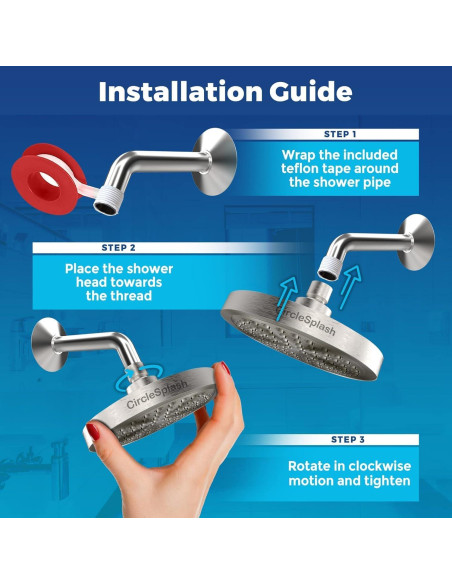 Installation Guide

STEP 1

Wrap the included teflon tape around the shower pipe

STEP 2

Place the shower head towards the thread

CircleSplash

CircleSplash

STEP 3

Rotate in clockwise motion and tighten