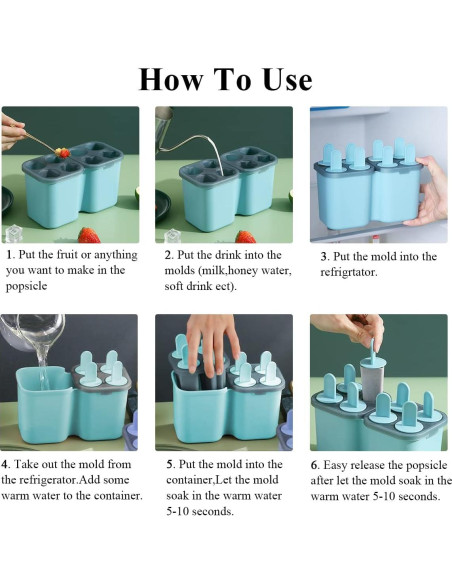 How To Use

1. Put the fruit or anything you want to make in the popsicle

2. Put the drink into the molds (milk,honey water, soft drink ect).

3. Put the mold into the refrigrtator.

4. Take out the mold from the refrigerator.Add some warm water to the container.

5. Put the mold into the container,Let the mold soak in the warm water 5-10 seconds.

6. Easy release the popsicle after let the mold soak in the warm water 5-10 seconds.