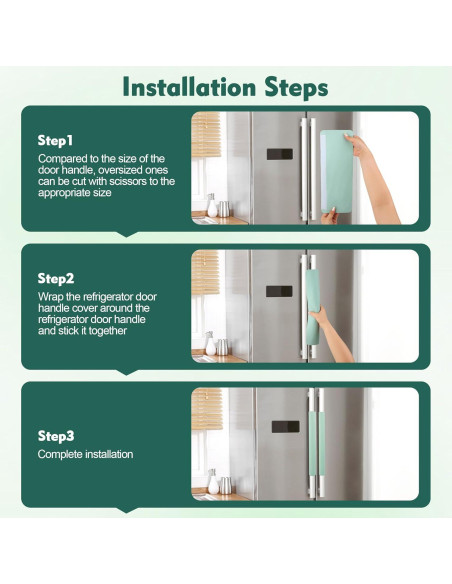 Installation Steps

Step1

Compared to the size of the door handle, oversized ones can be cut with scissors to the appropriate size

Step2

Wrap the refrigerator door handle cover around the refrigerator door handle and stick it together

Step3

Complete installation