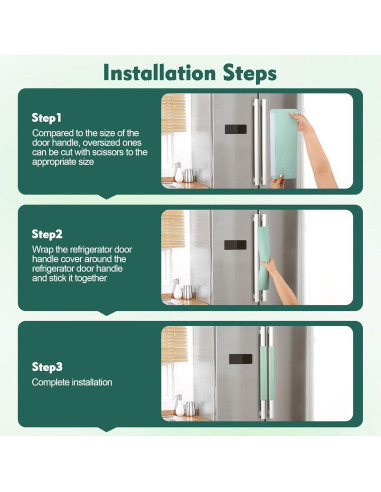 Installation Steps

Step1

Compared to the size of the door handle, oversized ones can be cut with scissors to the appropriate size

Step2

Wrap the refrigerator door handle cover around the refrigerator door handle and stick it together

Step3

Complete installation