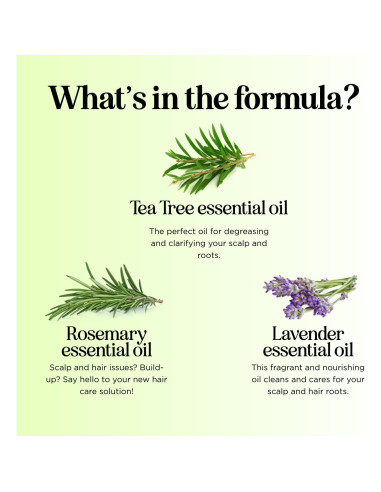 What's in the formula?

Tea Tree essential oil

The perfect oil for degreasing and clarifying your scalp and roots.

Rosemary essential oil

Scalp and hair issues? Build-up? Say hello to your new hair care solution!

Lavender essential oil

This fragrant and nourishing oil cleans and cares for your scalp and hair roots.