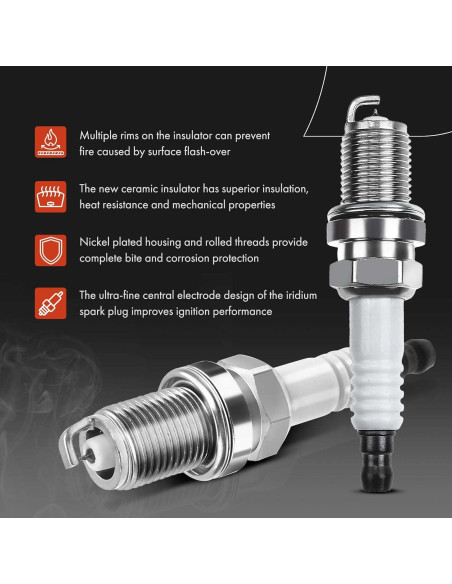 Multiple rims on the insulator can prevent fire caused by surface flash-over

The new ceramic insulator has superior insulation, heat resistance and mechanical properties

Nickel plated housing and rolled threads provide complete bite and corrosion protection

The ultra-fine central electrode design of the iridium spark plug improves ignition performance