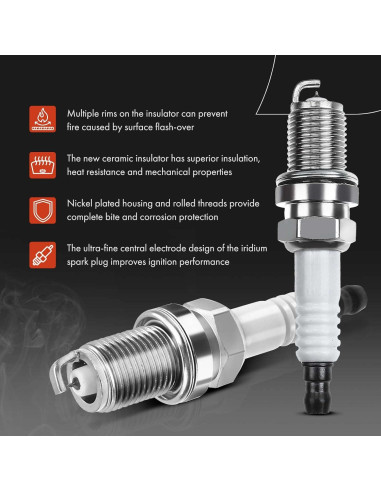 Multiple rims on the insulator can prevent fire caused by surface flash-over

The new ceramic insulator has superior insulation, heat resistance and mechanical properties

Nickel plated housing and rolled threads provide complete bite and corrosion protection

The ultra-fine central electrode design of the iridium spark plug improves ignition performance