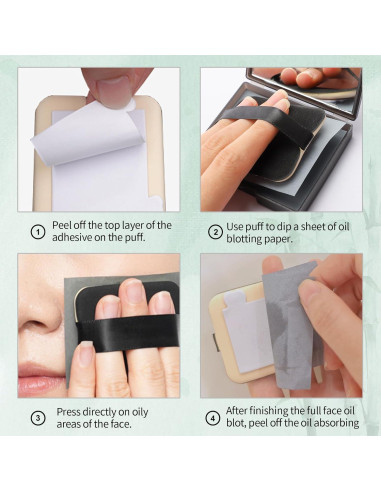 1 Peel off the top layer of the adhesive on the puff.

2 Use puff to dip a sheet of oil blotting paper.

3 Press directly on oily areas of the face.

4 After finishing the full face oil blot, peel off the oil absorbing