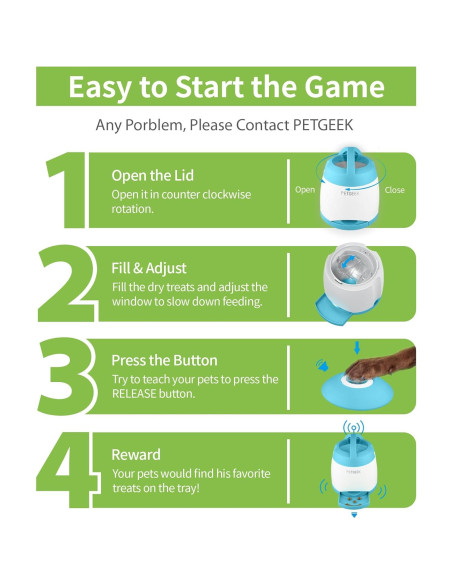 Easy to Start the Game

Any Porblem, Please Contact PETGEEK

1

Open the Lid

Open it in counter clockwise rotation.

Open

PETGEEK

Close

2

Fill & Adjust

Fill the dry treats and adjust the window to slow down feeding.

3

Press the Button

Try to teach your pets to press the RELEASE button.

4

Reward

Your pets would find his favorite treats on the tray!

PETGEEK