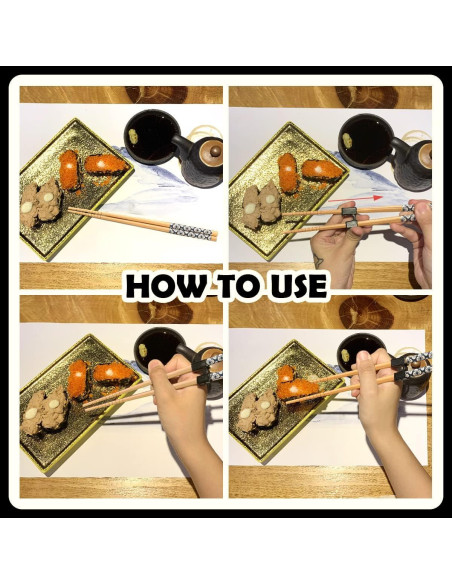 HOW TO USE