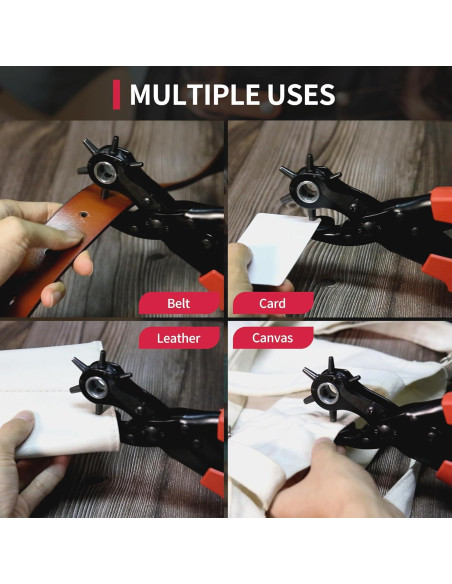 MULTIPLE USES

Belt

Card

Leather

Canvas