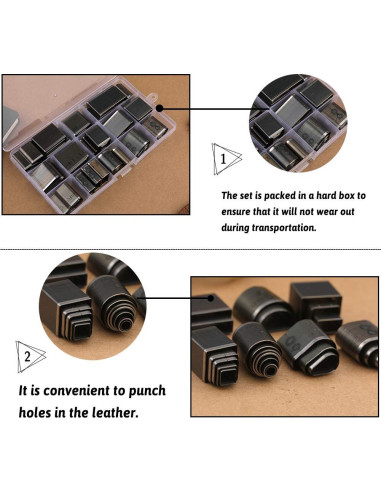 1

The set is packed in a hard box to ensure that it will not wear out during transportation.

2

It is convenient to punch holes in the leather.