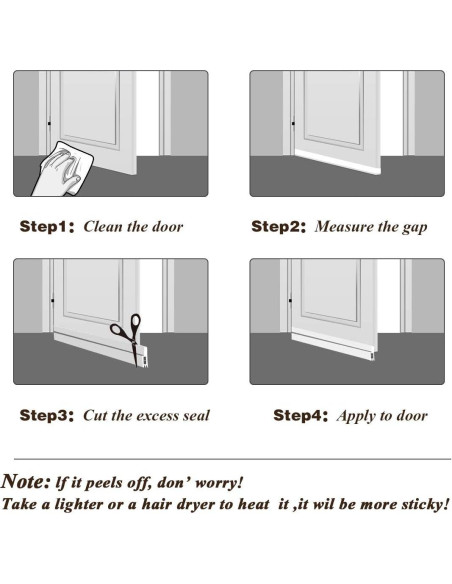 Step1: Clean the door

Step2: Measure the gap

Step3: Cut the excess seal

Step4: Apply to door

Note: If it peels off, don' worry!
Take a lighter or a hair dryer to heat it ,it wil be more sticky!