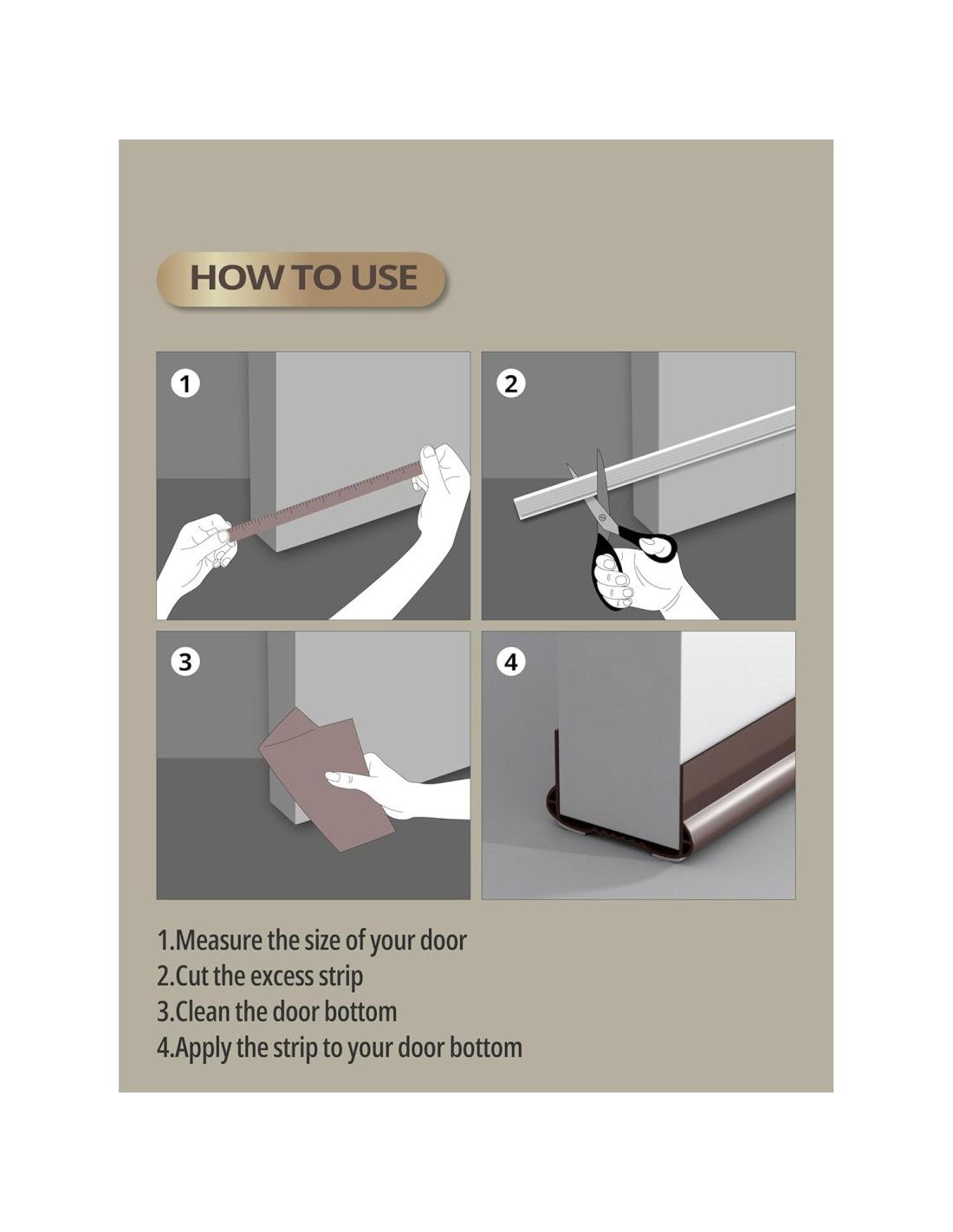 HOW TO USE

1

2

3

4

1.Measure the size of your door
2.Cut the excess strip
3.Clean the door bottom
4.Apply the strip to your door bottom