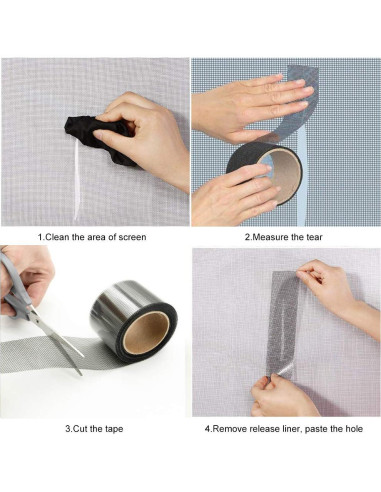 1.Clean the area of screen

2.Measure the tear

3.Cut the tape

4.Remove release liner, paste the hole