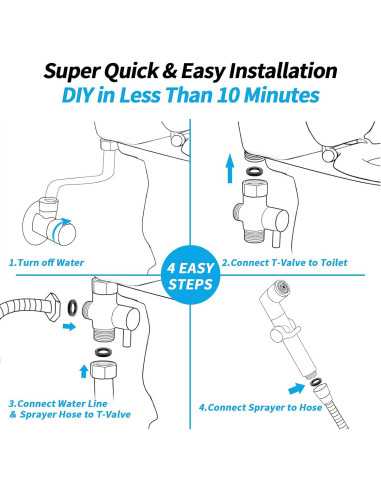 Super Quick & Easy Installation
DIY in Less Than 10 Minutes

1.Turn off Water

2.Connect T-Valve to Toilet

4 EASY STEPS

3.Connect Water Line & Sprayer Hose to T-Valve

4.Connect Sprayer to Hose