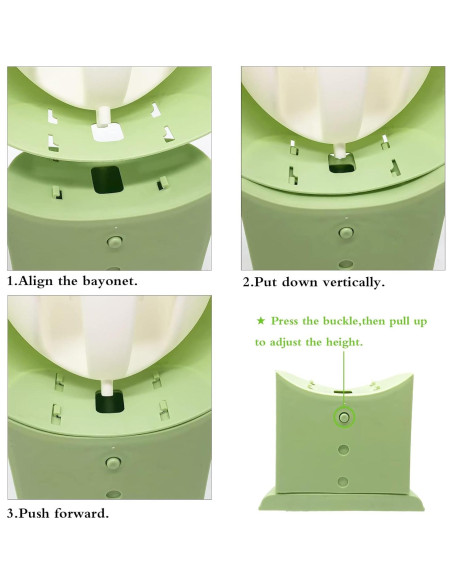 1.Align the bayonet.

2.Put down vertically.

★ Press the buckle,then pull up to adjust the height.

3.Push forward.