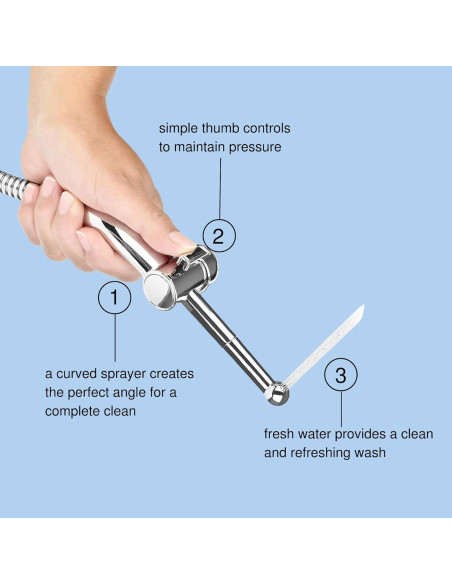 simple thumb controls to maintain pressure

2

1

a curved sprayer creates the perfect angle for a complete clean

3

fresh water provides a clean and refreshing wash