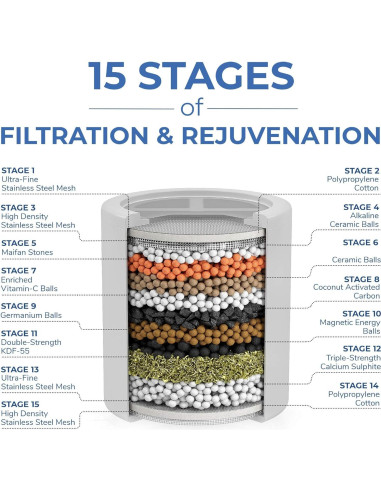 15 STAGES
of
FILTRATION & REJUVENATION

STAGE 1
Ultra-Fine
Stainless Steel Mesh

STAGE 3
High Density
Stainless Steel Mesh

STAGE 5
Maifan Stones

STAGE 7
Enriched
Vitamin-C Balls

STAGE 9
Germanium Balls

STAGE 11
Double-Strength
KDF-55

STAGE 13
Ultra-Fine
Stainless Steel Mesh

STAGE 15
High Density
Stainless Steel Mesh

STAGE 2
Polypropylene
Cotton

STAGE 4
Alkaline
Ceramic Balls

STAGE 6
Ceramic Balls

STAGE 8
Coconut Activated
Carbon

STAGE 10
Magnetic Energy
Balls

STAGE 12
Triple-Strength
Calcium Sulphite

STAGE 14
Polypropylene
Cotton