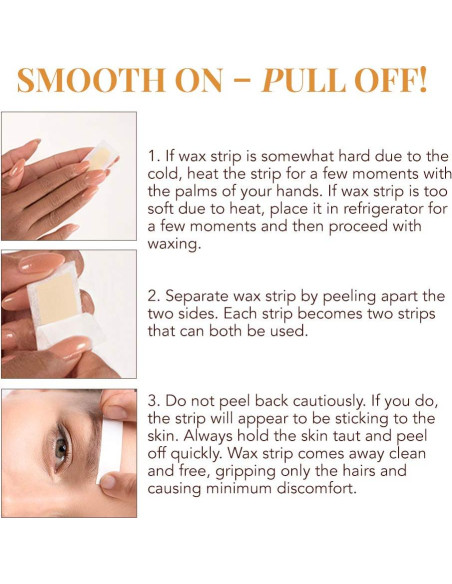 SMOOTH ON – PULL OFF!

1. If wax strip is somewhat hard due to the cold, heat the strip for a few moments with the palms of your hands. If wax strip is too soft due to heat, place it in refrigerator for a few moments and then proceed with waxing.

2. Separate wax strip by peeling apart the two sides. Each strip becomes two strips that can both be used.

3. Do not peel back cautiously. If you do, the strip will appear to be sticking to the skin. Always hold the skin taut and peel off quickly. Wax strip comes away clean and free, gripping only the hairs and causing minimum discomfort.