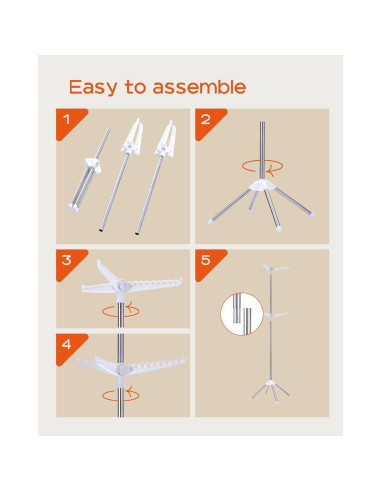 Easy to assemble

1

2

3

4

5