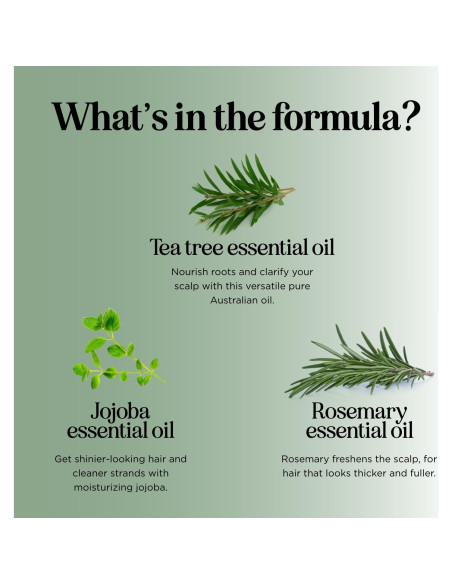 What's in the formula?

Tea tree essential oil

Nourish roots and clarify your scalp with this versatile pure Australian oil.

Jojoba essential oil

Get shinier-looking hair and cleaner strands with moisturizing jojoba.

Rosemary essential oil

Rosemary freshens the scalp, for hair that looks thicker and fuller.