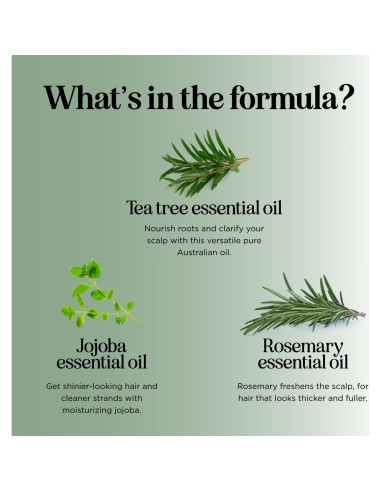 What's in the formula?

Tea tree essential oil

Nourish roots and clarify your scalp with this versatile pure Australian oil.

Jojoba essential oil

Get shinier-looking hair and cleaner strands with moisturizing jojoba.

Rosemary essential oil

Rosemary freshens the scalp, for hair that looks thicker and fuller.