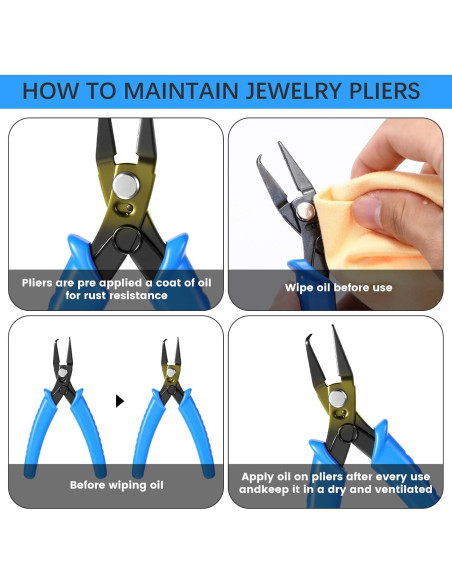 HOW TO MAINTAIN JEWELRY PLIERS

Pliers are pre applied a coat of oil for rust resistance

Wipe oil before use

Before wiping oil

Apply oil on pliers after every use andkeep it in a dry and ventilated