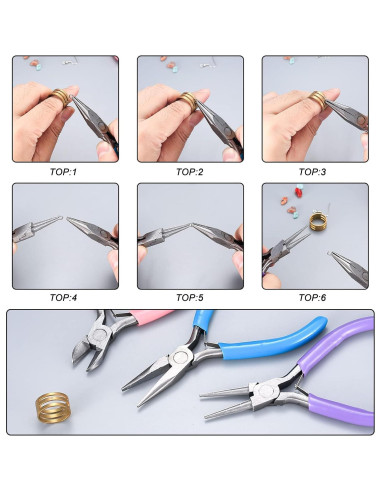 TOP:1

TOP:2

TOP:3

TOP:4

TOP:5

TOP:6