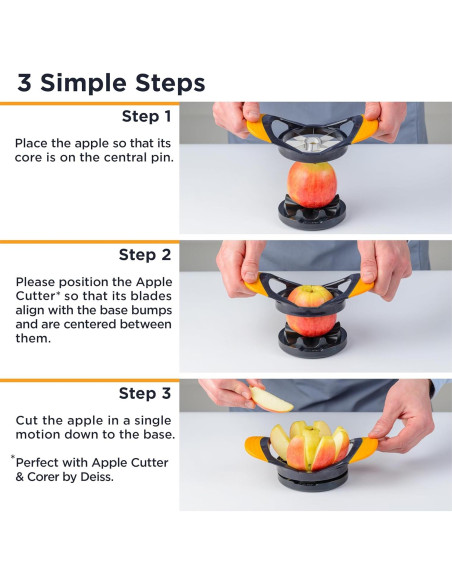 3 Simple Steps

Step 1

Place the apple so that its core is on the central pin.

Step 2

Please position the Apple Cutter* so that its blades align with the base bumps and are centered between them.

Step 3

Cut the apple in a single motion down to the base.

*Perfect with Apple Cutter & Corer by Deiss.