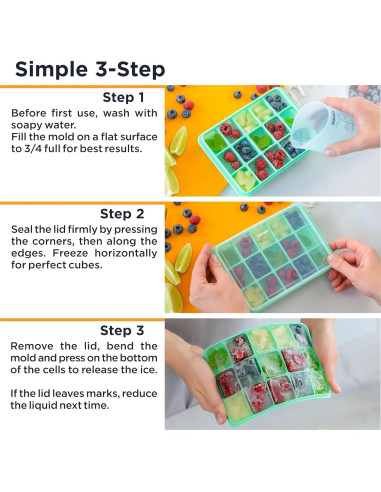 Simple 3-Step

Step 1

Before first use, wash with soapy water.
Fill the mold on a flat surface to 3/4 full for best results.

Step 2

Seal the lid firmly by pressing the corners, then along the edges. Freeze horizontally for perfect cubes.

Step 3

Remove the lid, bend the mold and press on the bottom of the cells to release the ice.

If the lid leaves marks, reduce the liquid next time.